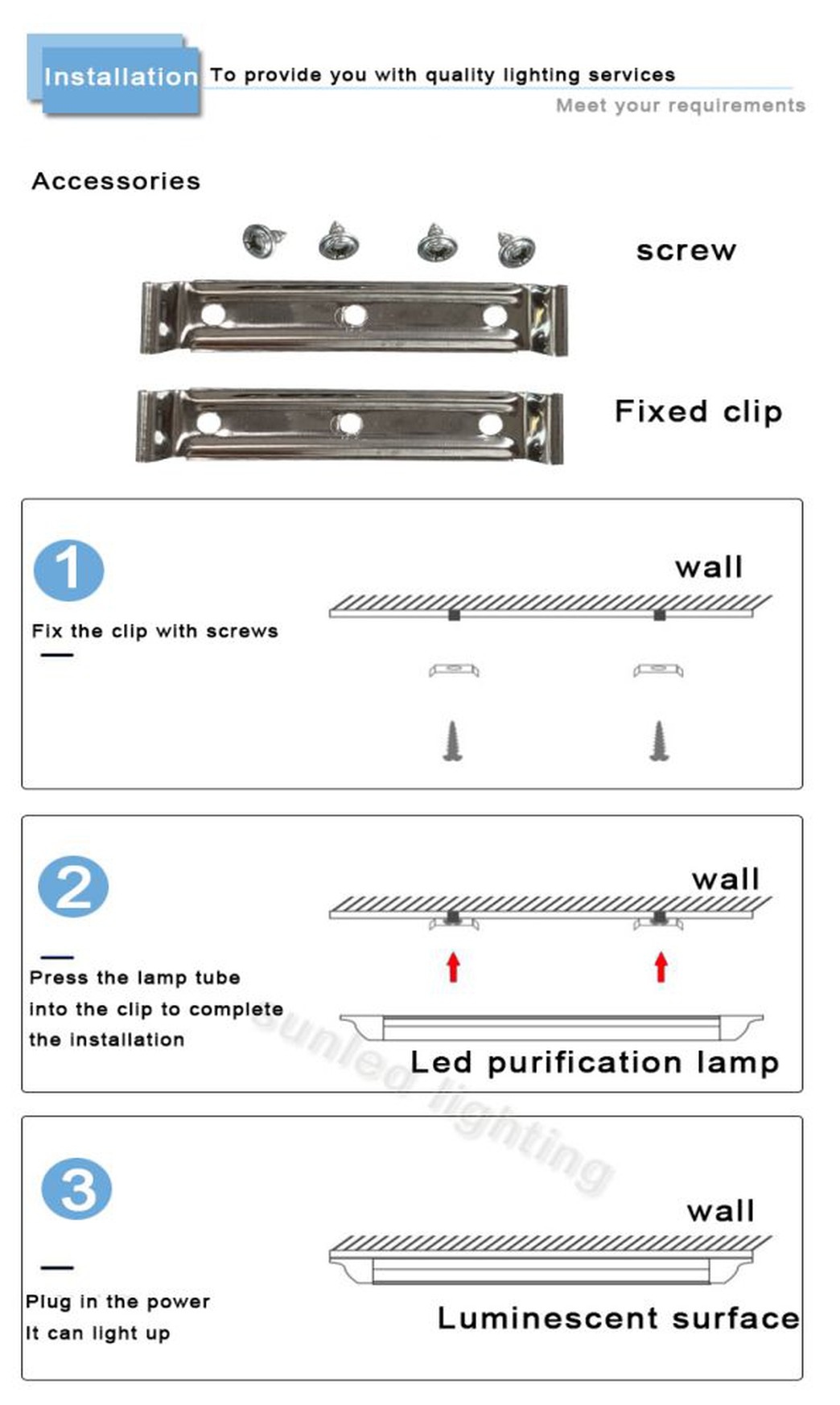 Installation To provide you with quality lighting services

Meet your requirements

Accessories

screw

Fixed clip

1

Fix the clip with screws

wall

2

Press the lamp tube into the clip to complete the installation

wall

Led purification lamp

sunled lighting

3

Plug in the power
It can light up

wall

Luminescent surface