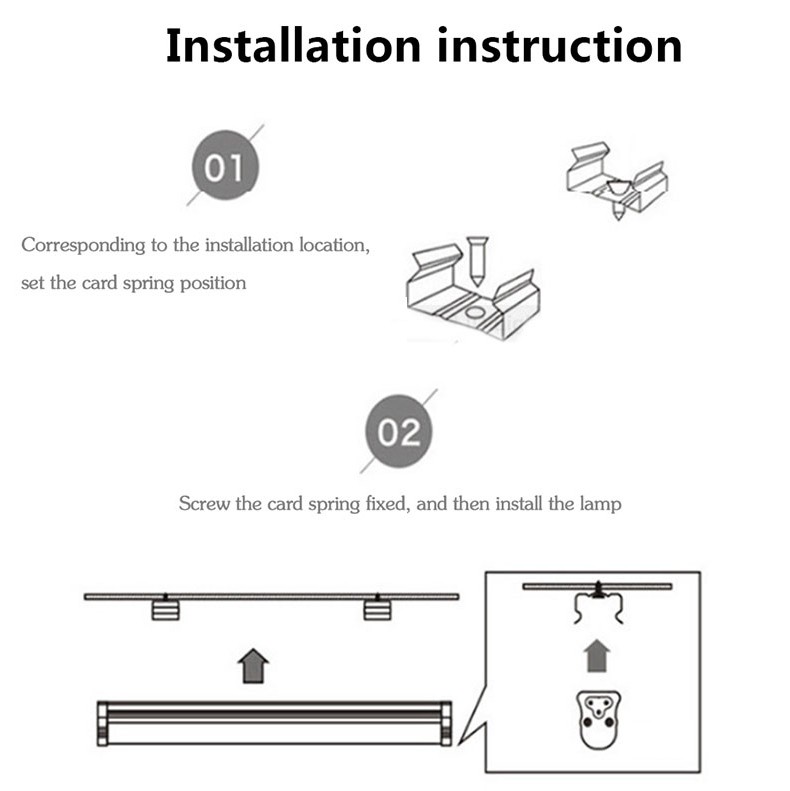 Installation instruction

01

Corresponding to the installation location, set the card spring position

02

Screw the card spring fixed, and then install the lamp