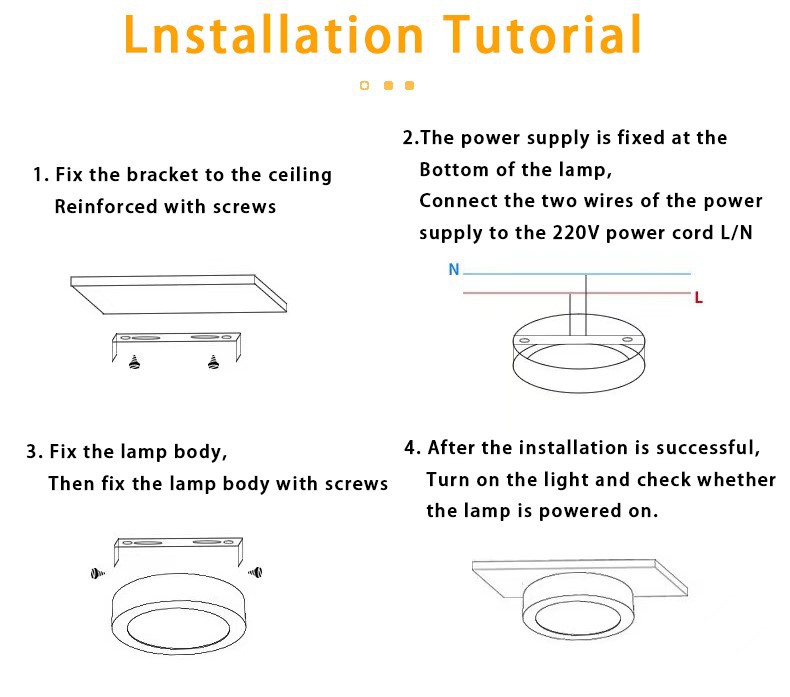 Lnstallation Tutorial

1. Fix the bracket to the ceiling
Reinforced with screws

2.The power supply is fixed at the Bottom of the lamp,
Connect the two wires of the power supply to the 220V power cord L/N

N

L

3. Fix the lamp body,
Then fix the lamp body with screws

4. After the installation is successful,
Turn on the light and check whether the lamp is powered on.