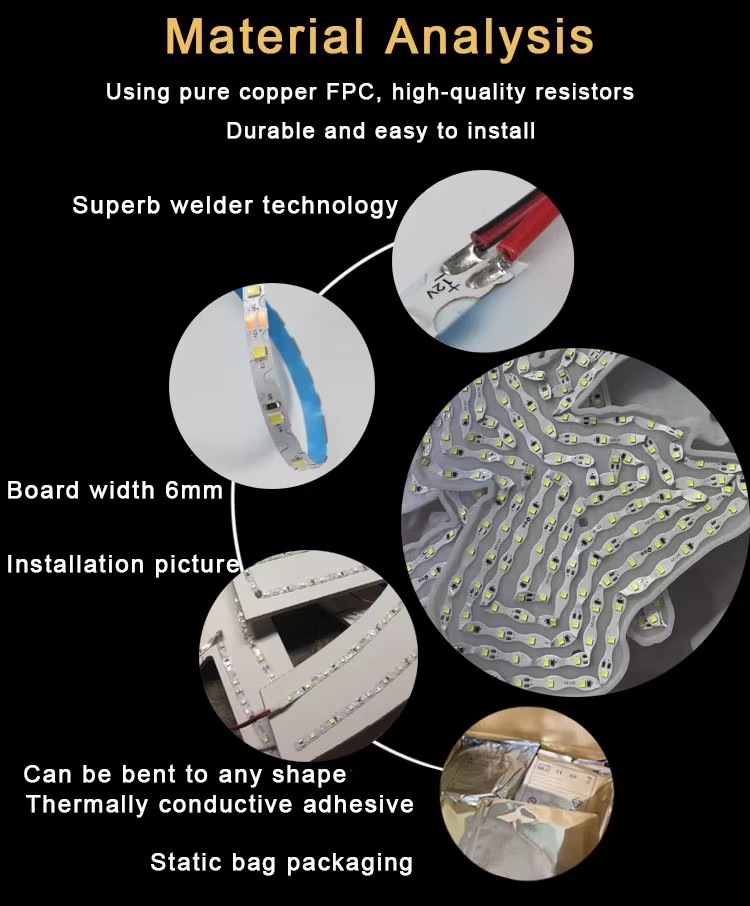 Material Analysis

Using pure copper FPC, high-quality resistors

Durable and easy to install

Superb welder technology

+12V

Board width 6mm

Installation picture

Can be bent to any shape

Thermally conductive adhesive

Static bag packaging