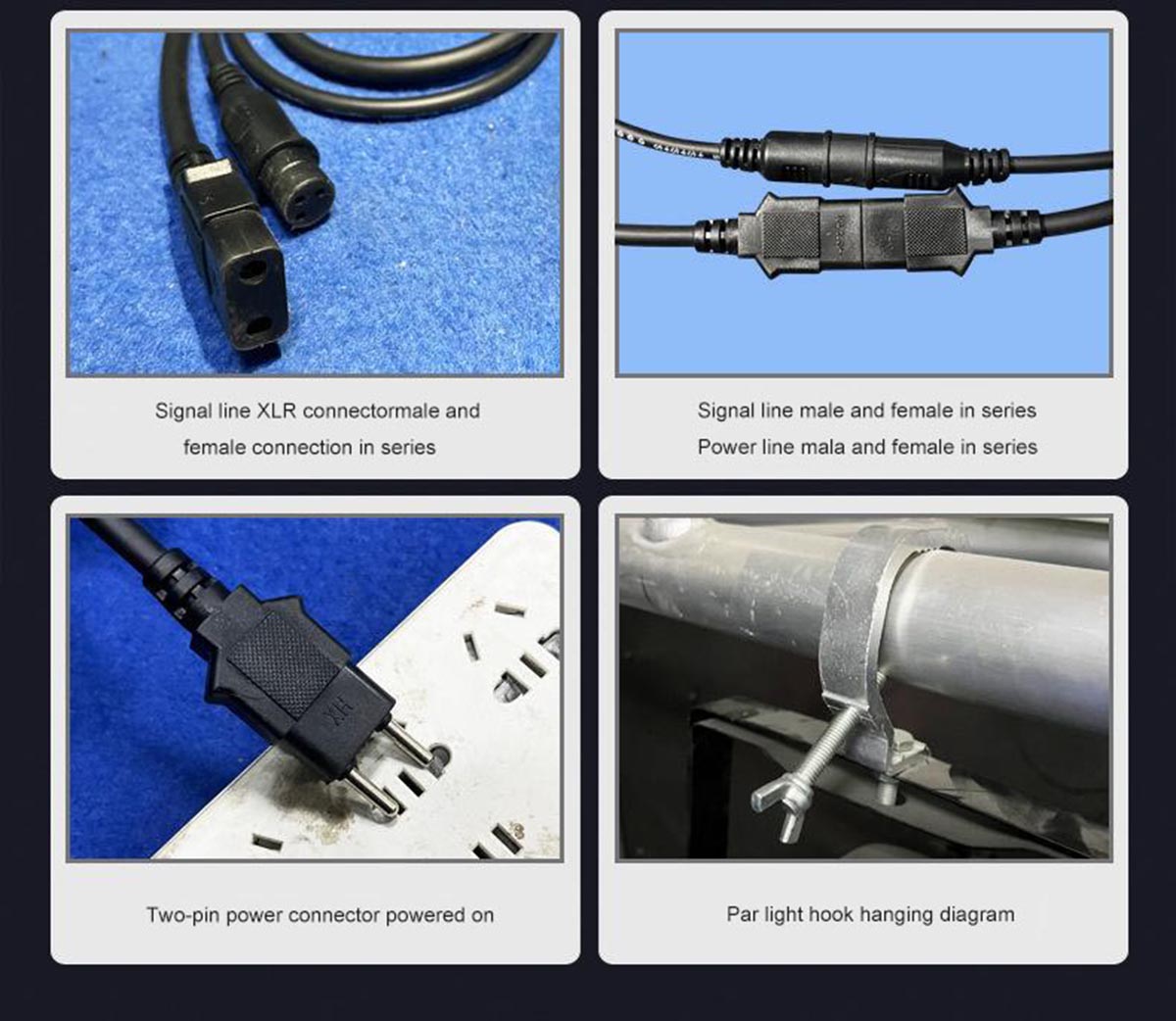 Signal line XLR connectormale and female connection in series

Signal line male and female in series
Power line mala and female in series

XH

Two-pin power connector powered on

Par light hook hanging diagram