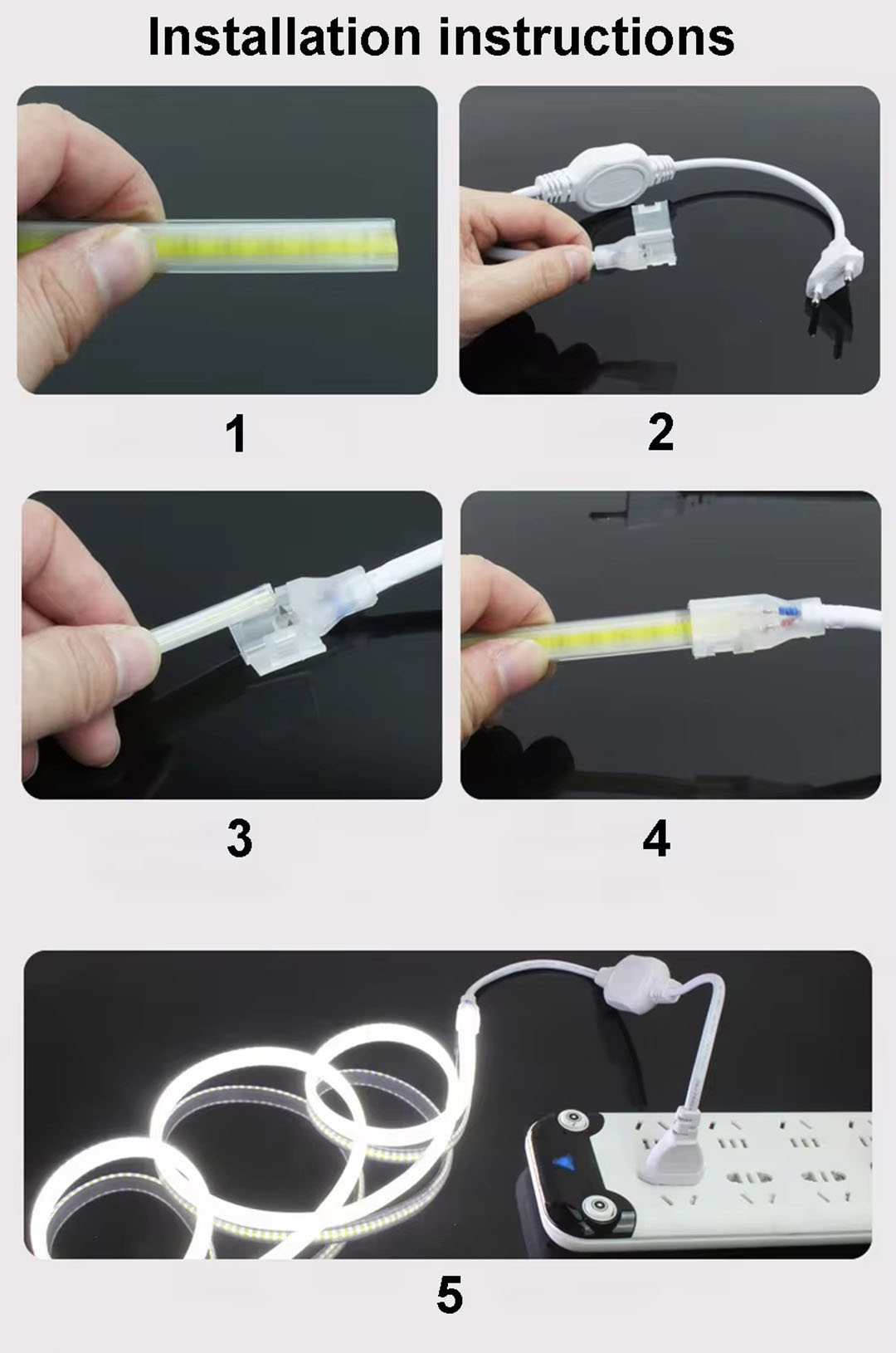 Installation instructions

1

2

3

4

5