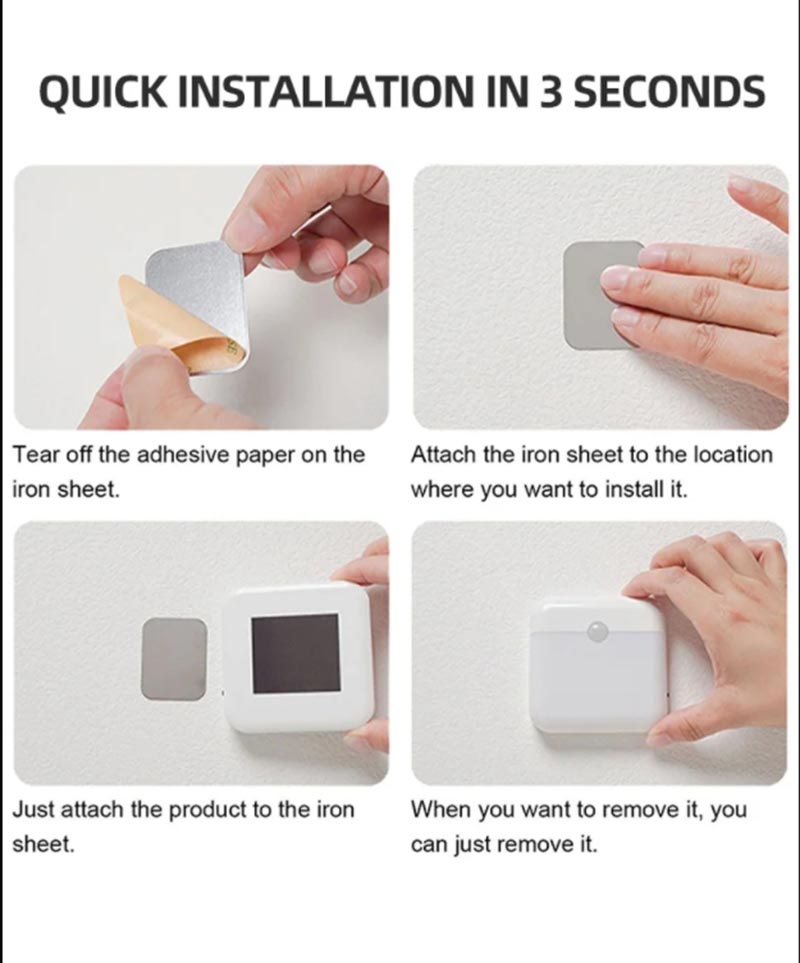 QUICK INSTALLATION IN 3 SECONDS

Tear off the adhesive paper on the iron sheet.

Attach the iron sheet to the location where you want to install it.

Just attach the product to the iron sheet.

When you want to remove it, you can just remove it.