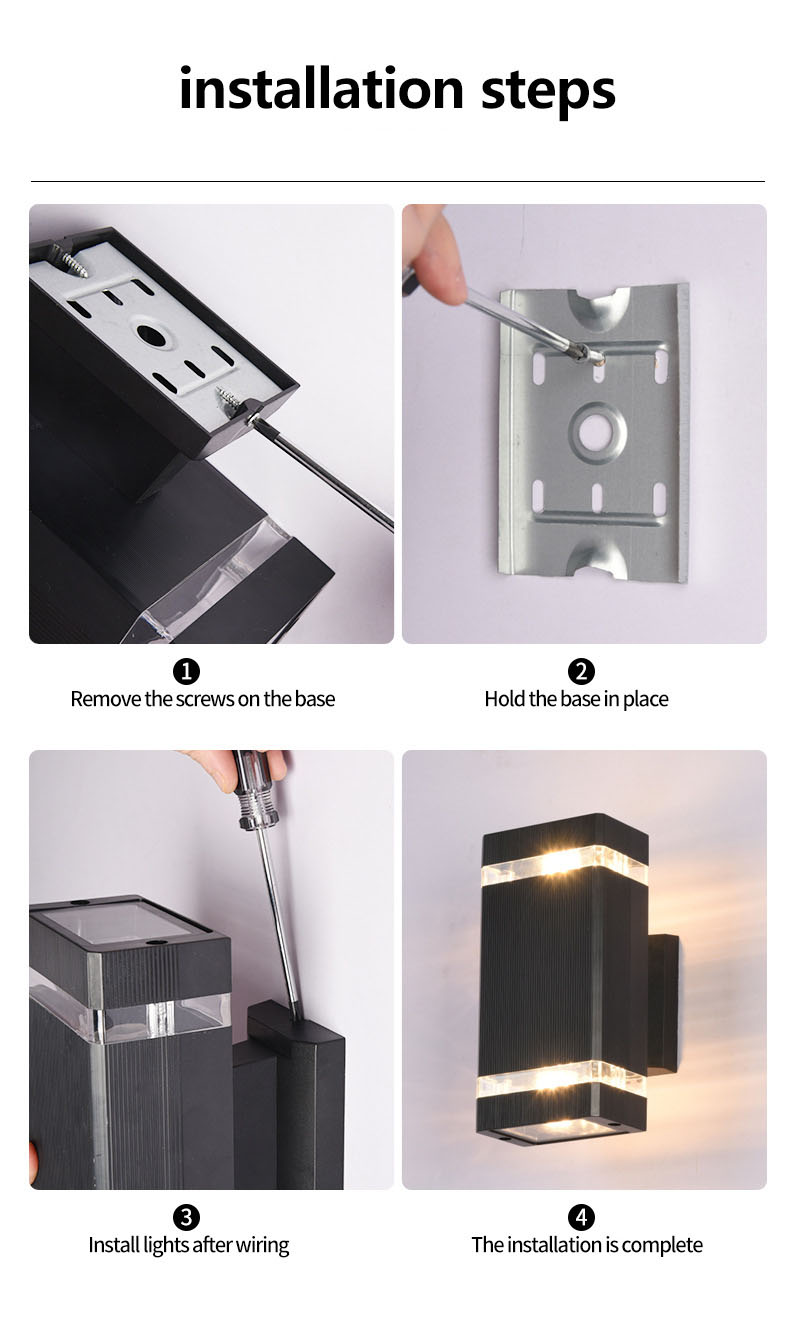 installation steps

1
Remove the screws on the base

2
Hold the base in place

3
Install lights after wiring

4
The installation is complete