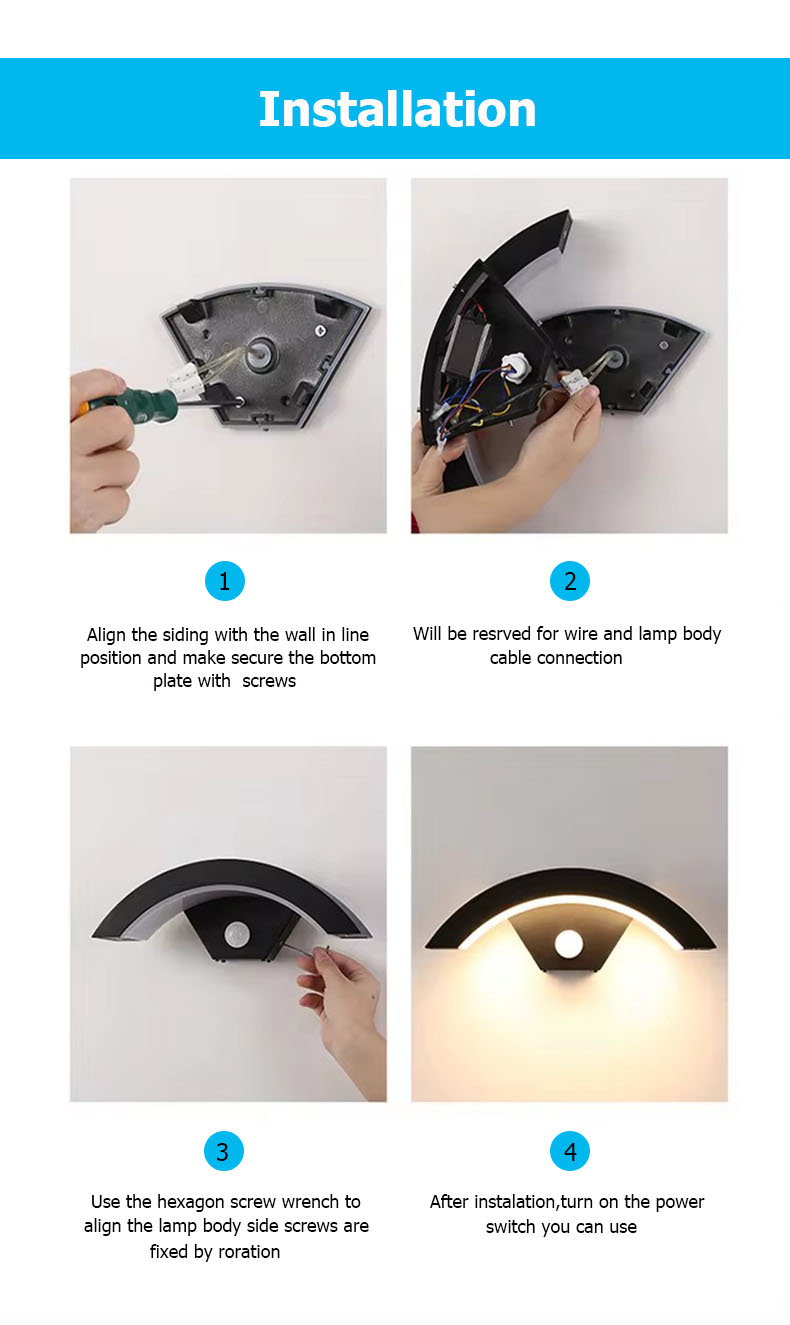 Installation

1

Align the siding with the wall in line position and make secure the bottom plate with screws

2

Will be resrved for wire and lamp body cable connection

3

Use the hexagon screw wrench to align the lamp body side screws are fixed by roration

4

After instalation,turn on the power switch you can use